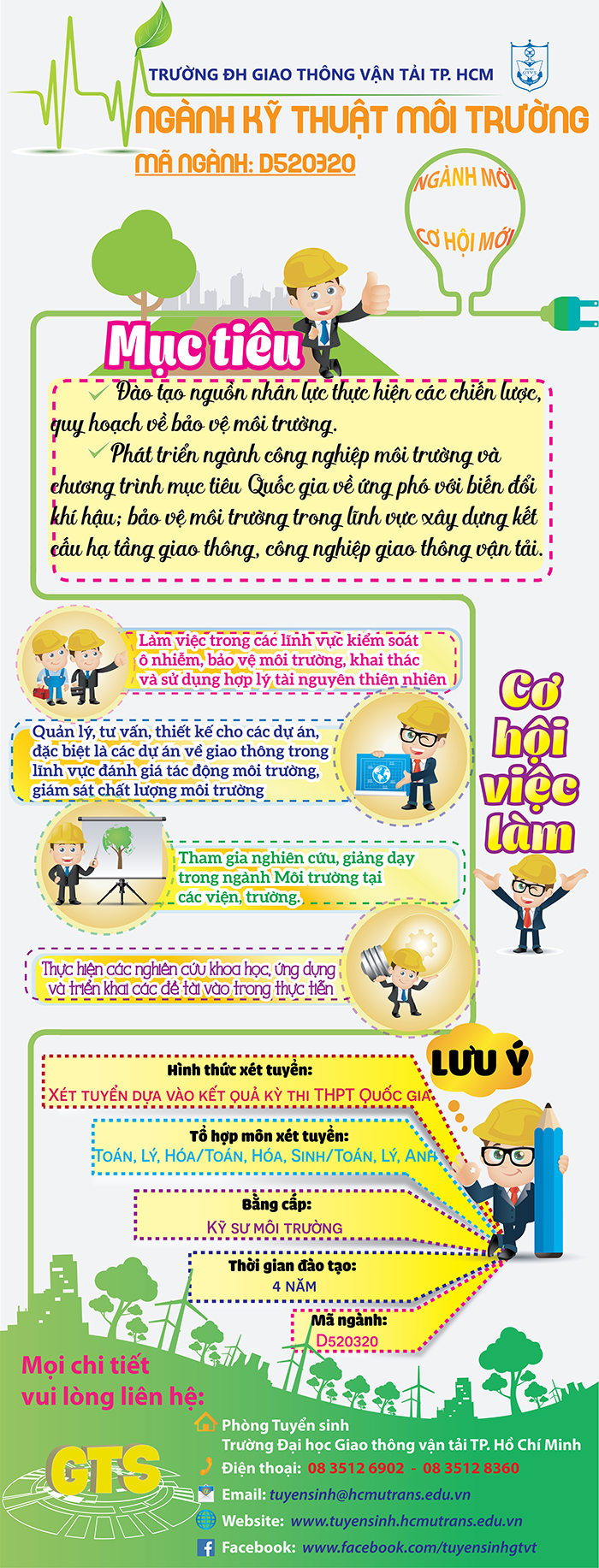 TRƯỜNG ĐH GIAO THÔNG VẬN TẢI TP. HCM

NGÀNH KỸ THUẬT MÔI TRƯỜNG

MÃ NGÀNH: D520320

NGÀNH MỚI

CƠ HỘI MỚI

Mục tiêu

Đào tạo nguồn nhân lực thực hiện các chiến lược, quy hoạch về bảo vệ môi trường.

Phát triển ngành công nghiệp môi trường và chương trình mục tiêu Quốc gia về ứng phó với biến đổi khí hậu; bảo vệ môi trường trong lĩnh vực xây dựng kết cấu hạ tầng giao thông, công nghiệp giao thông vận tải.

Làm việc trong các lĩnh vực kiểm soát ô nhiễm, bảo vệ môi trường, khai thác và sử dụng hợp lý tài nguyên thiên nhiên

Cơ hội việc làm

Quản lý, tư vấn, thiết kế cho các dự án, đặc biệt là các dự án về giao thông trong lĩnh vực đánh giá tác động môi trường, giám sát chất lượng môi trường

Tham gia nghiên cứu, giảng dạy trong ngành Môi trường tại các viện, trường.

Thực hiện các nghiên cứu khoa học, ứng dụng và triển khai các đề tài vào trong thực tiễn

LƯU Ý

Hình thức xét tuyển:
XÉT TUYỂN DỰA VÀO KẾT QUẢ KỲ THI THPT QUỐC GIA

Tổ hợp môn xét tuyển:
TOÁN, LÝ, HÓA/TOÁN, HÓA, SINH/TOÁN, LÝ, ANH

Bằng cấp:
KỸ SƯ MÔI TRƯỜNG

Thời gian đào tạo:
4 NĂM

Mã ngành:
D520320

Mọi chi tiết vui lòng liên hệ:

GTS

Phòng Tuyển sinh
Trường Đại học Giao thông vận tải TP. Hồ Chí Minh
Điện thoại: 08 3512 6902 - 08 3512 8360
Email: tuyensinh@hcmutrans.edu.vn
Website: www.tuyensinh.hcmutrans.edu.vn
Facebook: www.facebook.com/tuyensinhgtvt